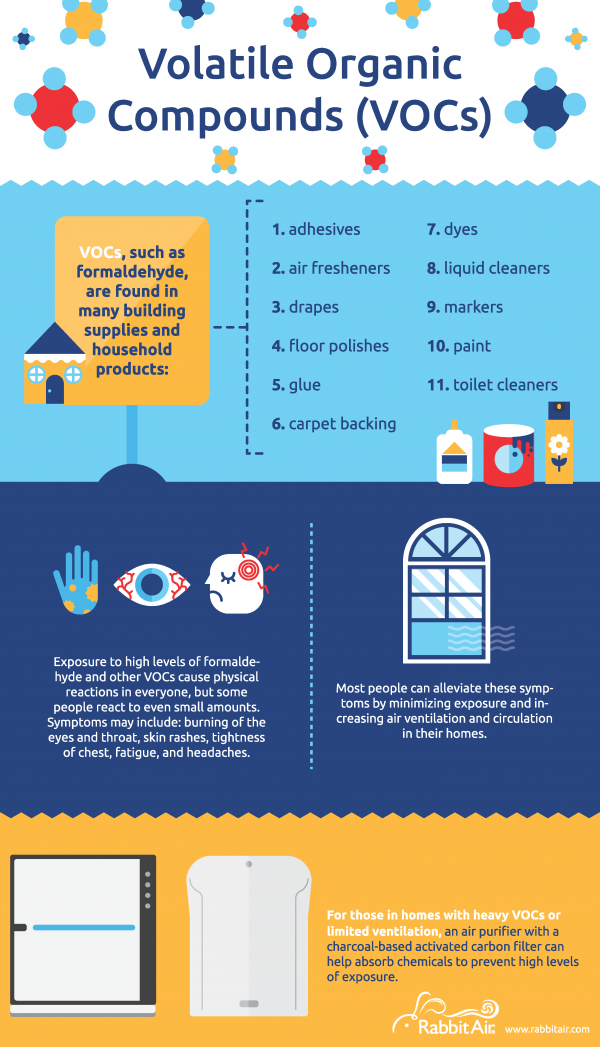 Volatile Organic Compounds (VOCs)

VOCs, such as formaldehyde, are found in many building supplies and household products:

1. adhesives
2. air fresheners
3. drapes
4. floor polishes
5. glue
6. carpet backing
7. dyes
8. liquid cleaners
9. markers
10. paint
11. toilet cleaners

Exposure to high levels of formaldehyde and other VOCs cause physical reactions in everyone, but some people react to even small amounts. Symptoms may include: burning of the eyes and throat, skin rashes, tightness of chest, fatigue, and headaches.

Most people can alleviate these symptoms by minimizing exposure and increasing air ventilation and circulation in their homes.

For those in homes with heavy VOCs or limited ventilation, an air purifier with a charcoal-based activated carbon filter can help absorb chemicals to prevent high levels of exposure.

RabbitAir www.rabbitair.com